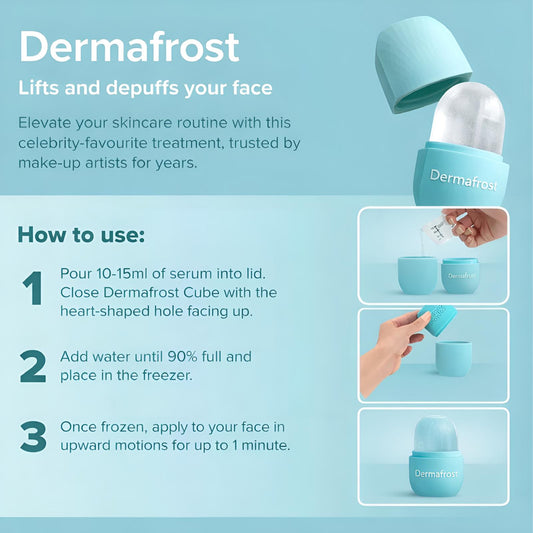 Dermafrost

Lifts and depuffs your face

Elevate your skincare routine with this celebrity-favourite treatment, trusted by make-up artists for years.

Dermafrost

How to use:

1 Pour 10-15ml of serum into lid. Close Dermafrost Cube with the heart-shaped hole facing up.

2 Add water until 90% full and place in the freezer.

3 Once frozen, apply to your face in upward motions for up to 1 minute.

Dermafrost

Dermafrost